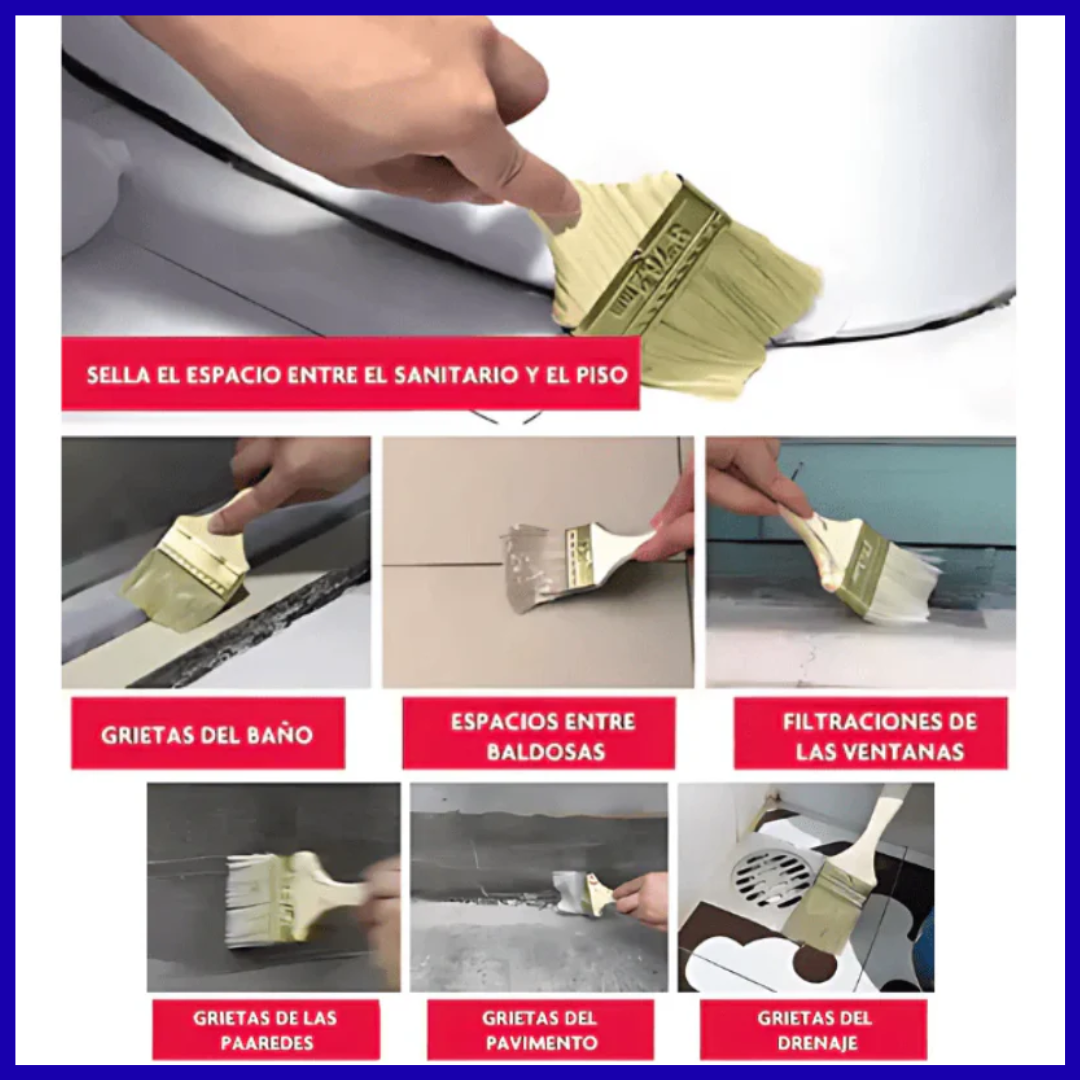 SELLA EL ESPACIO ENTRE EL SANITARIO Y EL PISO

GRIETAS DEL BAÑO

ESPACIOS ENTRE BALDOSAS

FILTRACIONES DE LAS VENTANAS

GRIETAS DE LAS PAAREDES

GRIETAS DEL PAVIMENTO

GRIETAS DEL DRENAJE